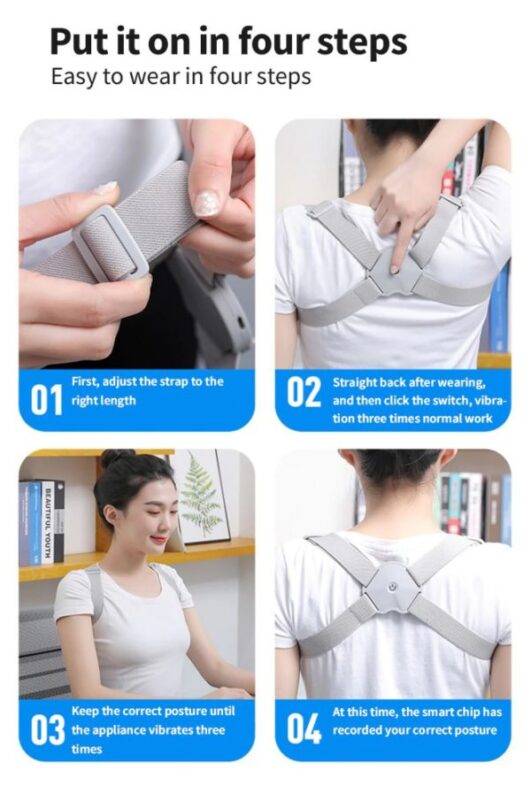 Put it on in four steps
Easy to wear in four steps

01 First, adjust the strap to the right length

02 Straight back after wearing, and then click the switch, vibration three times normal work

BEAUTIFUL YOUTH

03 Keep the correct posture until the appliance vibrates three times

04 At this time, the smart chip has recorded your correct posture